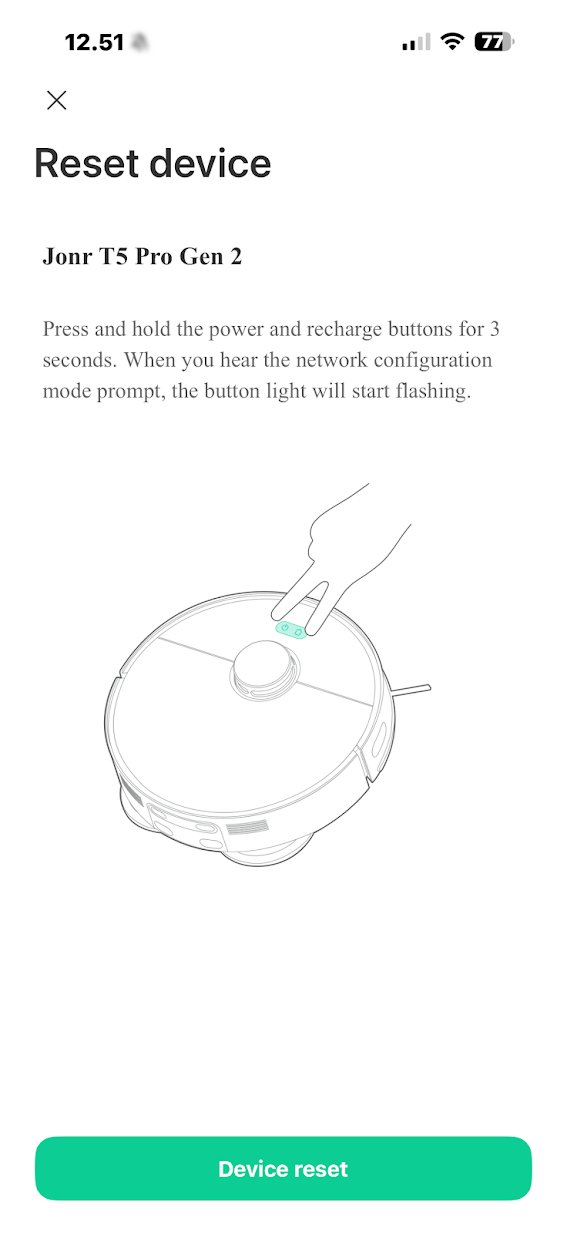 12.51

77

Reset device

Jonr T5 Pro Gen 2

Press and hold the power and recharge buttons for 3 seconds. When you hear the network configuration mode prompt, the button light will start flashing.

Device reset